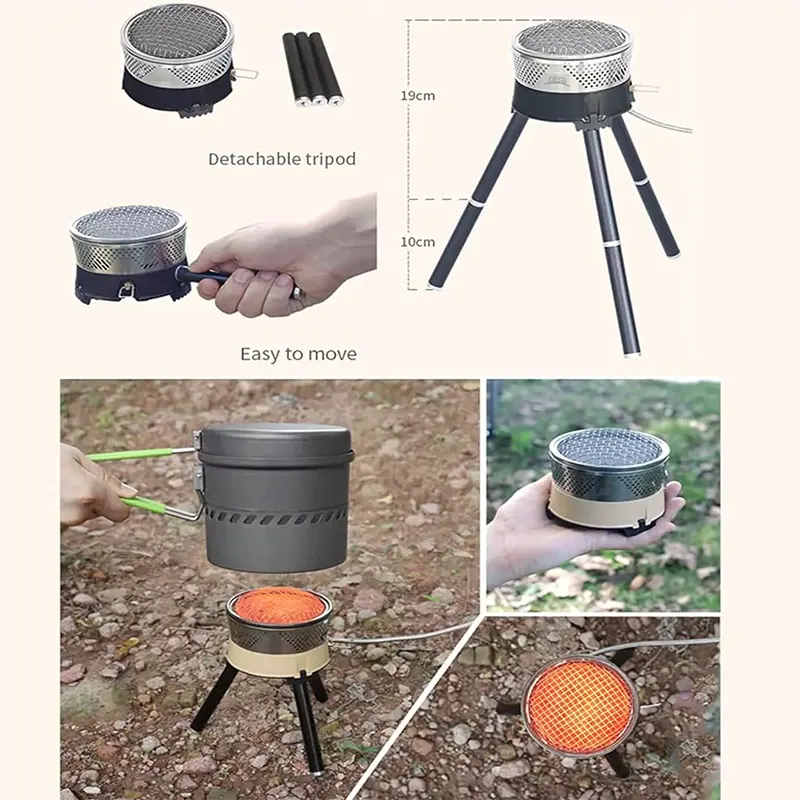 Detachable tripod

19cm

10cm

Easy to move